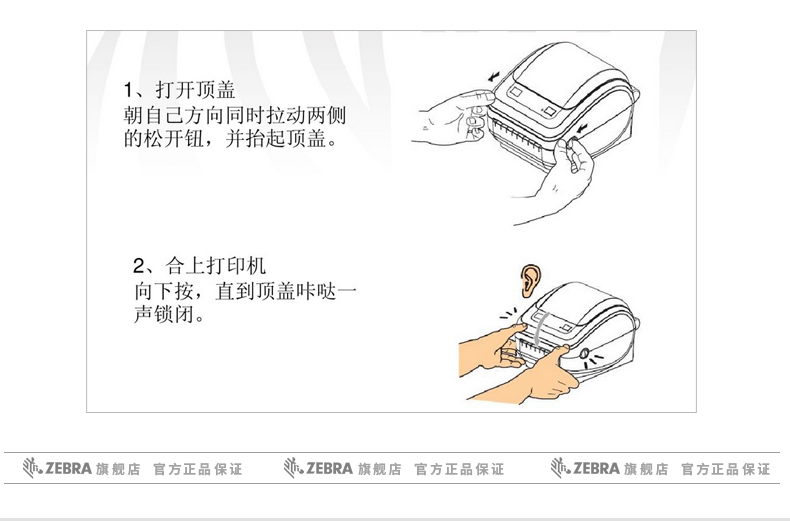 1、打开顶盖
朝自己方向同时拉动两侧的松开钮，并抬起顶盖。

2、合上打印机
向下按，直到顶盖咔哒一声锁闭。

ZEBRA 旗舰店 官方正品保证 ZEBRA 旗舰店 官方正品保证 ZEBRA 旗舰店 官方正品保证